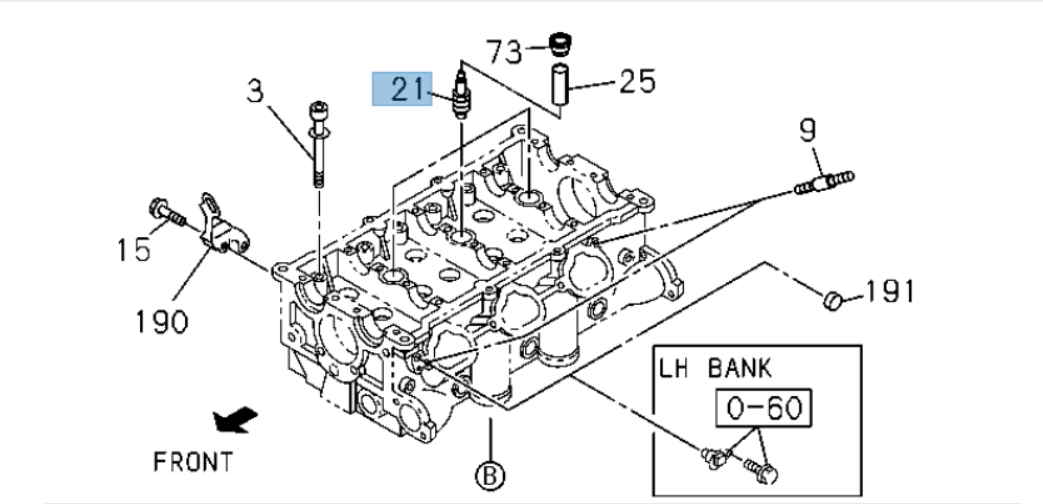 73
21
25
3
9
15
190
191
LH BANK
0-60
FRONT
B